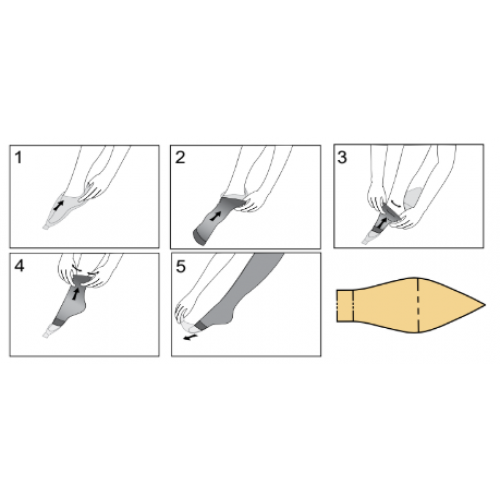 1

2

3

4

5